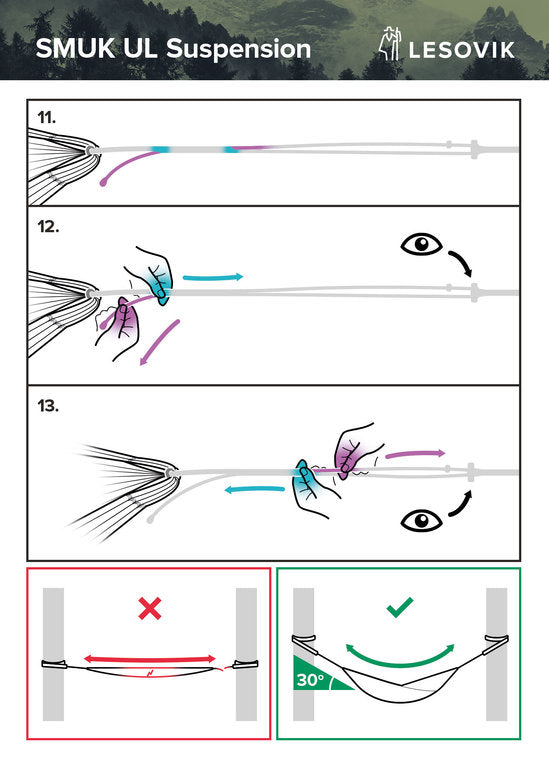 SMUK UL Suspension

LESOVIK

11.

12.

13.

30°