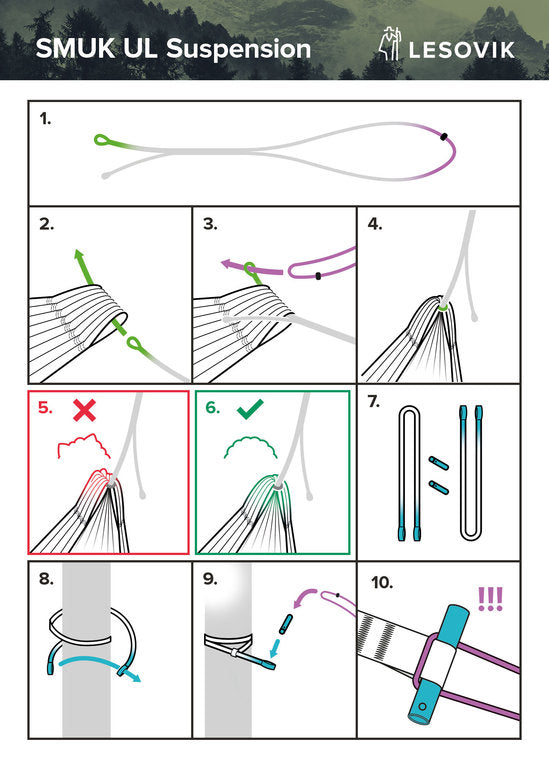 SMUK UL Suspension

LESOVIK

1.

2.

3.

4.

5.

6.

7.

8.

9.

10.

!!!